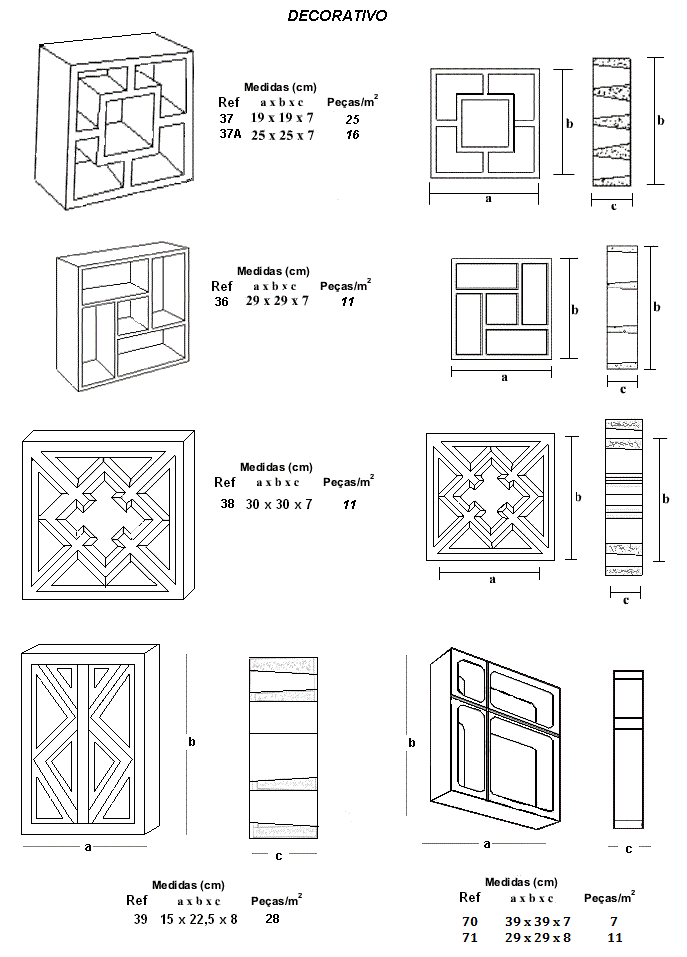 DECORATIVO

Medidas (cm)

| Ref | a x b x c | Peças/m$^2$ |
|---|---|---|
| 37 | 19 x 19 x 7 | 25 |
| 37A | 25 x 25 x 7 | 16 |

b b a c

Medidas (cm)

| Ref | a x b x c | Peças/m$^2$ |
|---|---|---|
| 36 | 29 x 29 x 7 | 11 |

b b a c

Medidas (cm)

| Ref | a x b x c | Peças/m$^2$ |
|---|---|---|
| 38 | 30 x 30 x 7 | 11 |

b b a c

b a c

b a c

Medidas (cm)

| Ref | a x b x c | Peças/m$^2$ |
|---|---|---|
| 39 | 15 x 22,5 x 8 | 28 |

Medidas (cm)

| Ref | a x b x c | Peças/m$^2$ |
|---|---|---|
| 70 | 39 x 39 x 7 | 7 |
| 71 | 29 x 29 x 8 | 11 |